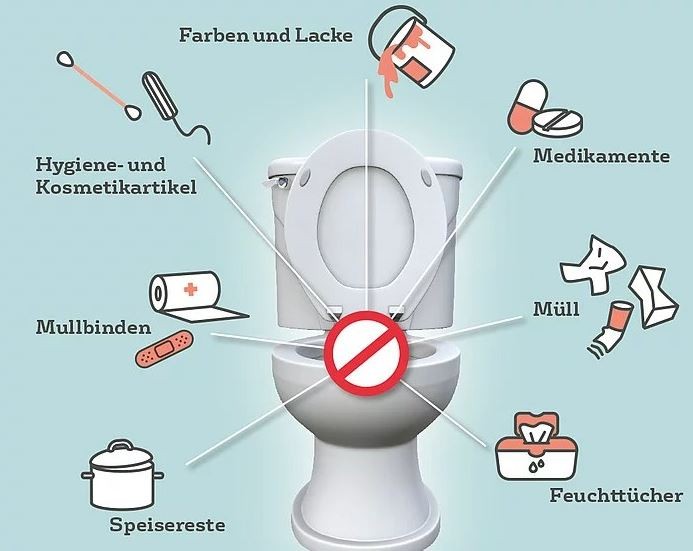 Farben und Lacke

Hygiene- und Kosmetikartikel

Medikamente

Mullbinden

Müll

Speisereste

Feuchttücher